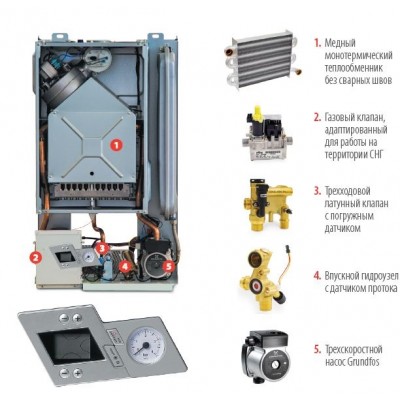 1
2
3
4
5

1. Медный монотермический теплообменник без сварных швов

2. Газовый клапан, адаптированный для работы на территории СНГ

3. Трехходовой латунный клапан с погружным датчиком

4. Впускной гидроузел с датчиком протока

5. Трехскоростной насос Grundfos