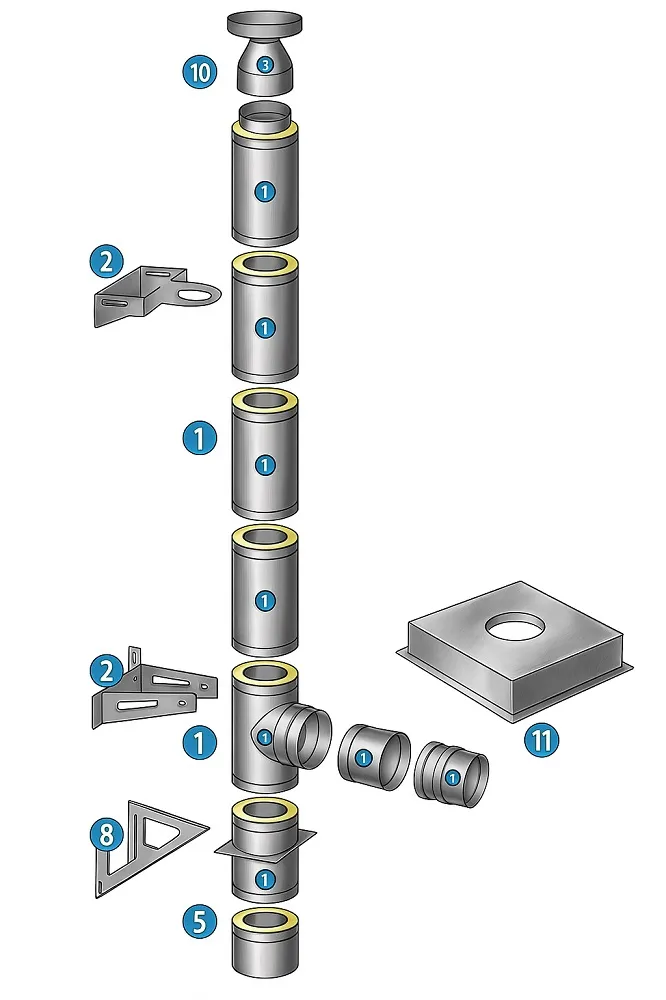 10
3
1
2
1
1
1
1
2
1
1
1
1
11
8
1
5