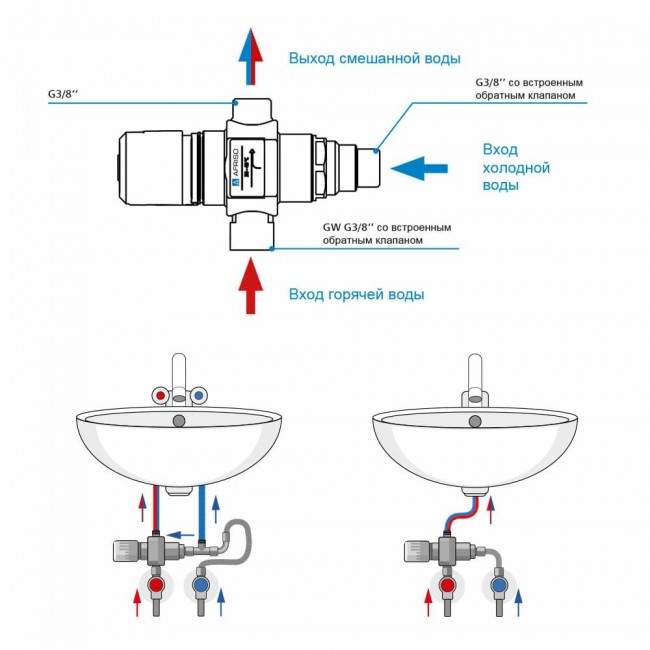 Выход смешанной воды

G3/8''

G3/8'' со встроенным обратным клапаном

AFRISO

Вход холодной воды

GW G3/8'' со встроенным обратным клапаном

Вход горячей воды