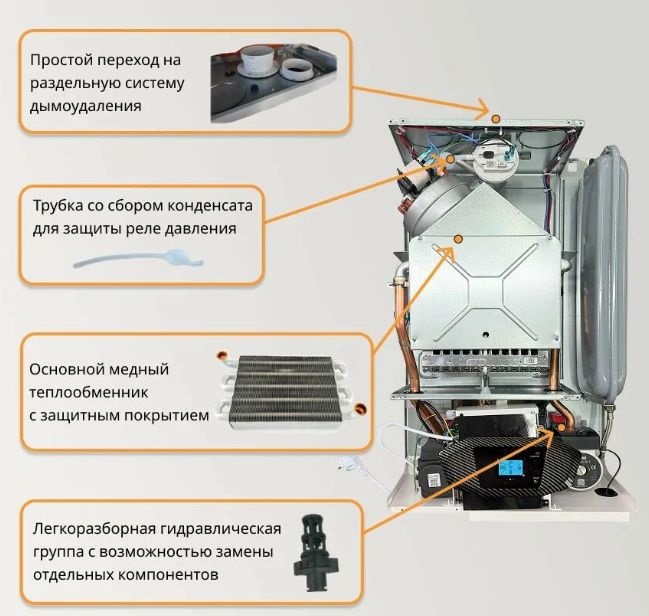 Простой переход на раздельную систему дымоудаления

Трубка со сбором конденсата для защиты реле давления

Основной медный теплообменник с защитным покрытием

Легкоразборная гидравлическая группа с возможностью замены отдельных компонентов