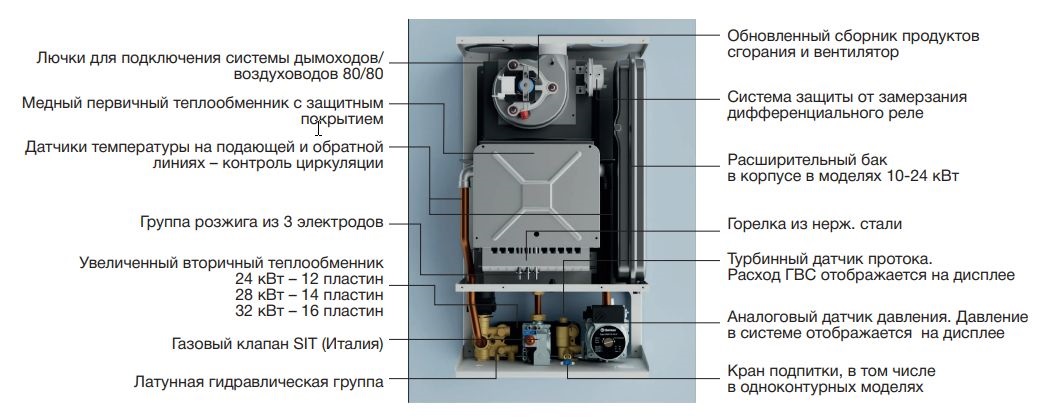 Лючки для подключения системы дымоходов/ воздуховодов 80/80

Медный первичный теплообменник с защитным покрытием

Датчики температуры на подающей и обратной линиях – контроль циркуляции

Группа розжига из 3 электродов

Увеличенный вторичный теплообменник
24 кВт – 12 пластин
28 кВт – 14 пластин
32 кВт – 16 пластин

Газовый клапан SIT (Италия)

Латунная гидравлическая группа

Обновленный сборник продуктов сгорания и вентилятор

Система защиты от замерзания дифференциального реле

Расширительный бак в корпусе в моделях 10-24 кВт

Горелка из нерж. стали

Турбинный датчик протока. Расход ГВС отображается на дисплее

Аналоговый датчик давления. Давление в системе отображается на дисплее

Кран подпитки, в том числе в одноконтурных моделях