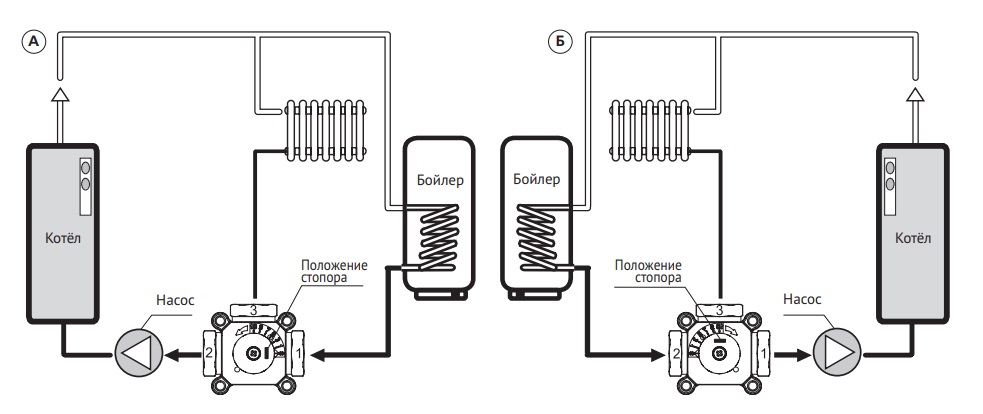 А

Котёл

Бойлер

Положение стопора

Насос

3

2

1

Б

Бойлер

Котёл

Положение стопора

Насос

3

2

1